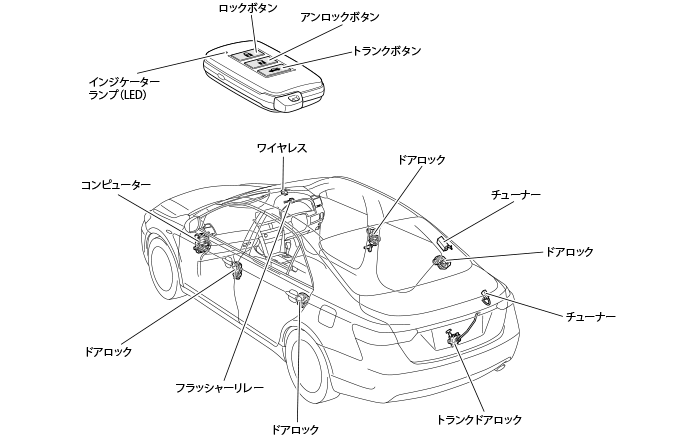 ロックボタン
アンロックボタン
トランクボタン
インジケーターランプ（LED）

ワイヤレス
ドアロック
コンピューター
チューナー
ドアロック
チューナー
ドアロック
フラッシャーリレー
ドアロック
トランクドアロック